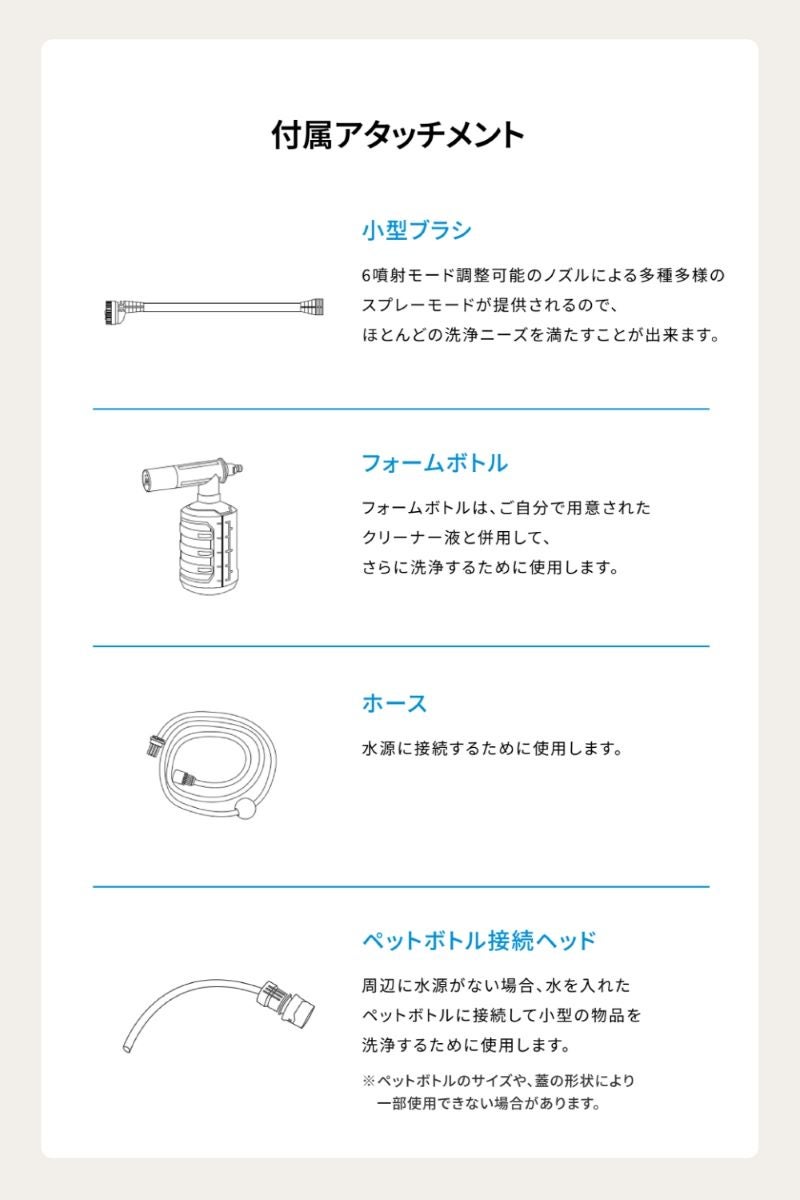 付属アタッチメント

小型ブラシ

6噴射モード調整可能のノズルによる多種多様のスプレーモードが提供されるので、ほとんどの洗浄ニーズを満たすことが出来ます。

フォームボトル

フォームボトルは、ご自分で用意されたクリーナー液と併用して、さらに洗浄するために使用します。

ホース

水源に接続するために使用します。

ペットボトル接続ヘッド

周辺に水源がない場合、水を入れたペットボトルに接続して小型の物品を洗浄するために使用します。

※ペットボトルのサイズや、蓋の形状により一部使用できない場合があります。