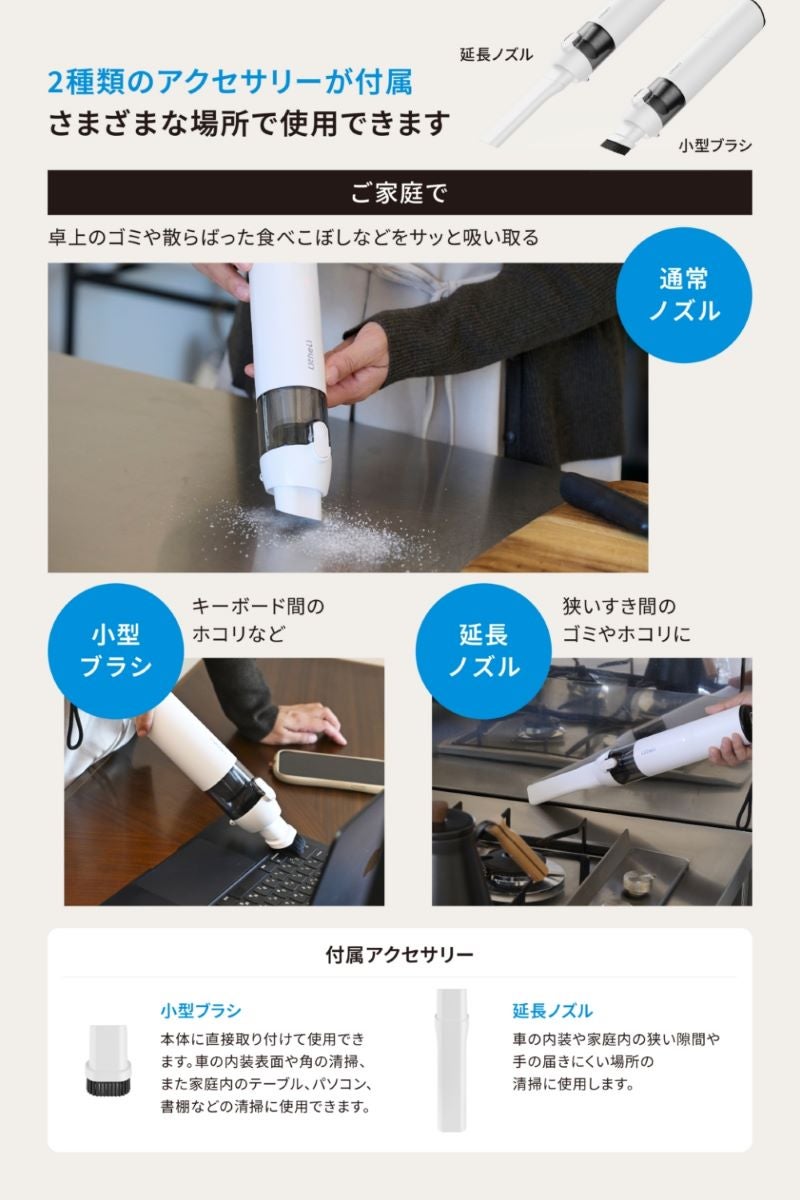 2種類のアクセサリーが付属
さまざまな場所で使用できます

延長ノズル

小型ブラシ

ご家庭で

卓上のゴミや散らばった食べこぼしなどをサッと吸い取る

通常ノズル

小型ブラシ

キーボード間のホコリなど

延長ノズル

狭いすき間のゴミやホコリに

付属アクセサリー

小型ブラシ

本体に直接取り付けて使用できます。車の内装表面や角の清掃、また家庭内のテーブル、パソコン、書棚などの清掃に使用できます。

延長ノズル

車の内装や家庭内の狭い隙間や手の届きにくい場所の清掃に使用します。